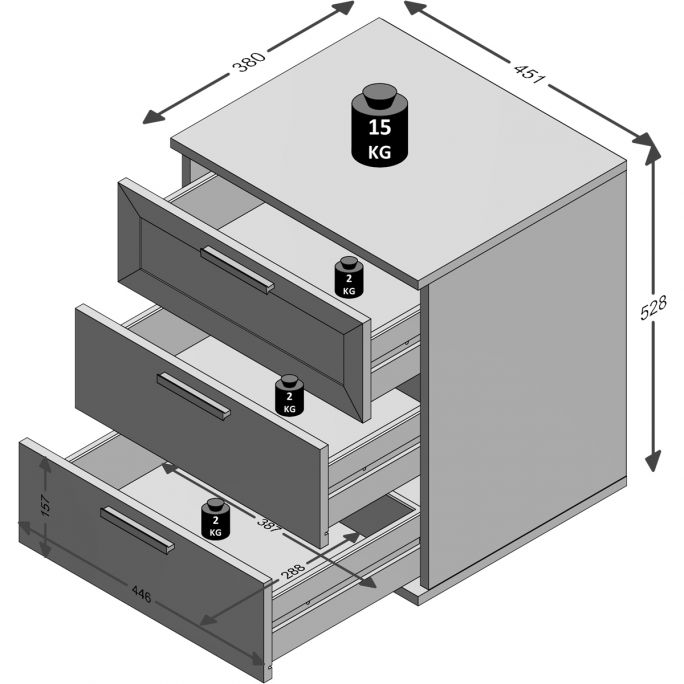 380
451
15 KG
528
2 KG
2 KG
157
2 KG
387
288
446